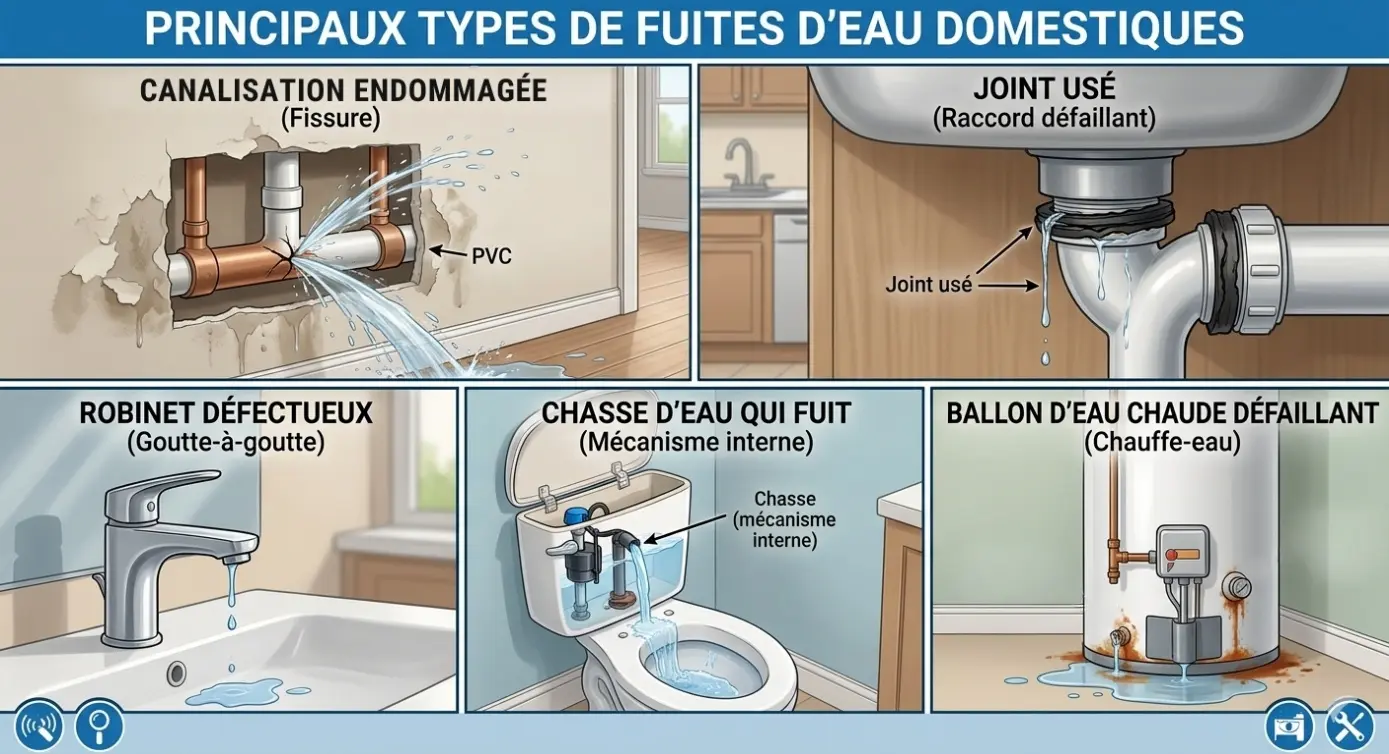 PRINCIPAUX TYPES DE FUITES D'EAU DOMESTIQUES

CANALISATION ENDOMMAGÉE
(Fissure)

PVC

JOINT USÉ
(Raccord défaillant)

Joint usé

ROBINET DÉFECTUEUX
(Goutte-à-goutte)

CHASSE D'EAU QUI FUIT
(Mécanisme interne)

Chasse (mécanisme interne)

BALLON D'EAU CHAUDE DÉFAILLANT
(Chauffe-eau)